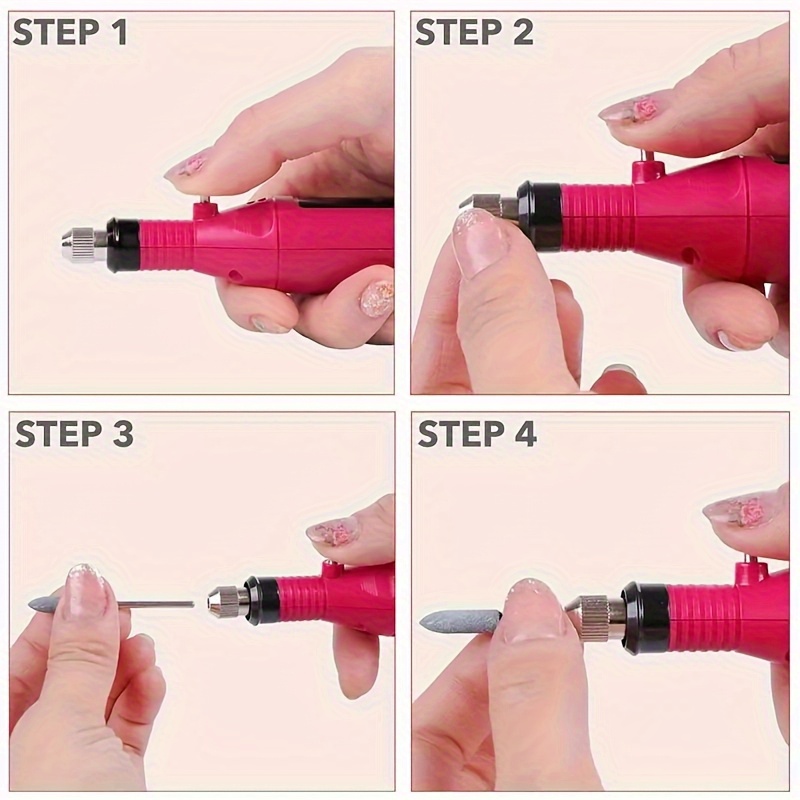 STEP 1

STEP 2

STEP 3

STEP 4